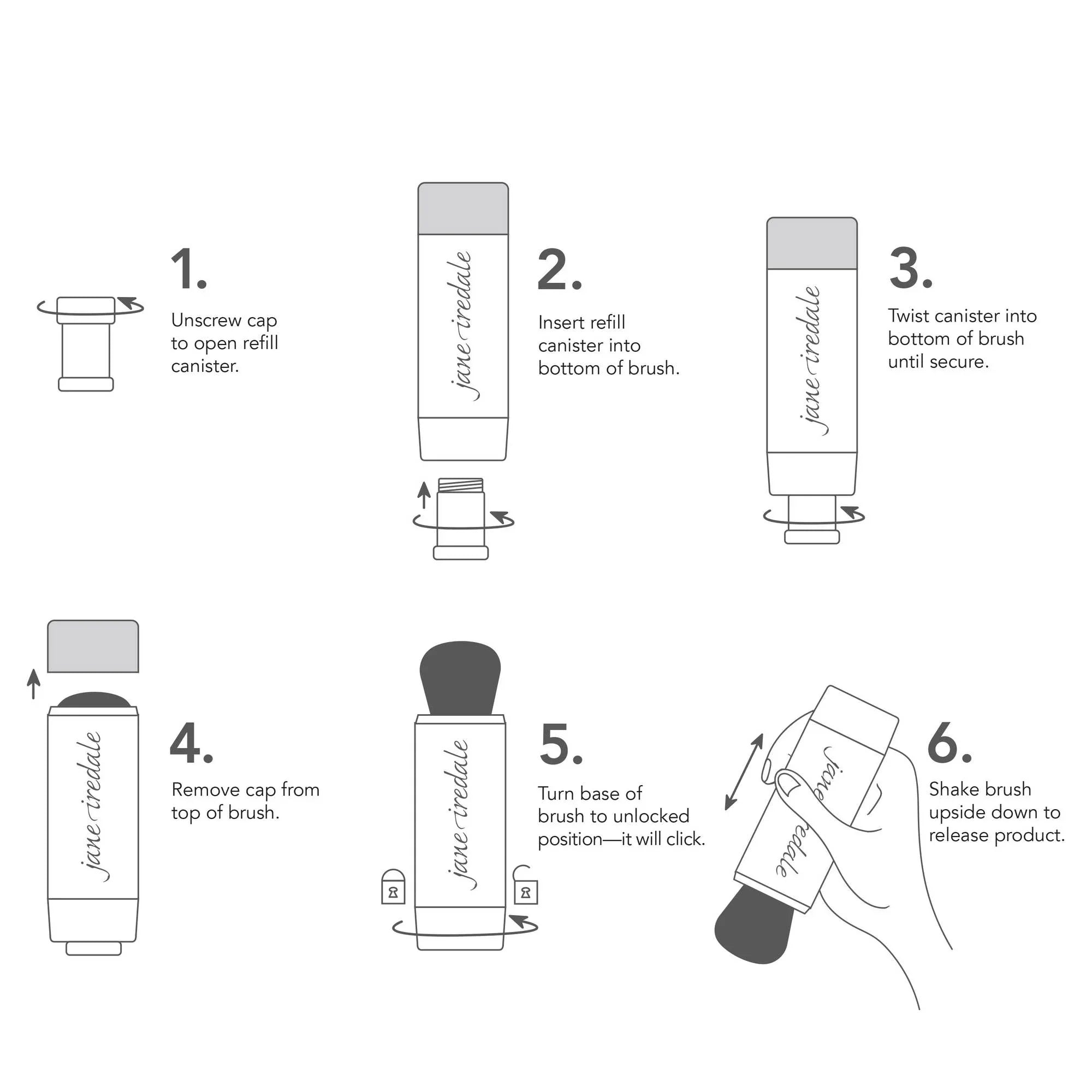 1.

Unscrew cap to open refill canister.

jane iredale

2.

Insert refill canister into bottom of brush.

jane iredale

3.

Twist canister into bottom of brush until secure.

jane iredale

4.

Remove cap from top of brush.

jane iredale

5.

Turn base of brush to unlocked position—it will click.

jane iredale

6.

Shake brush upside down to release product.