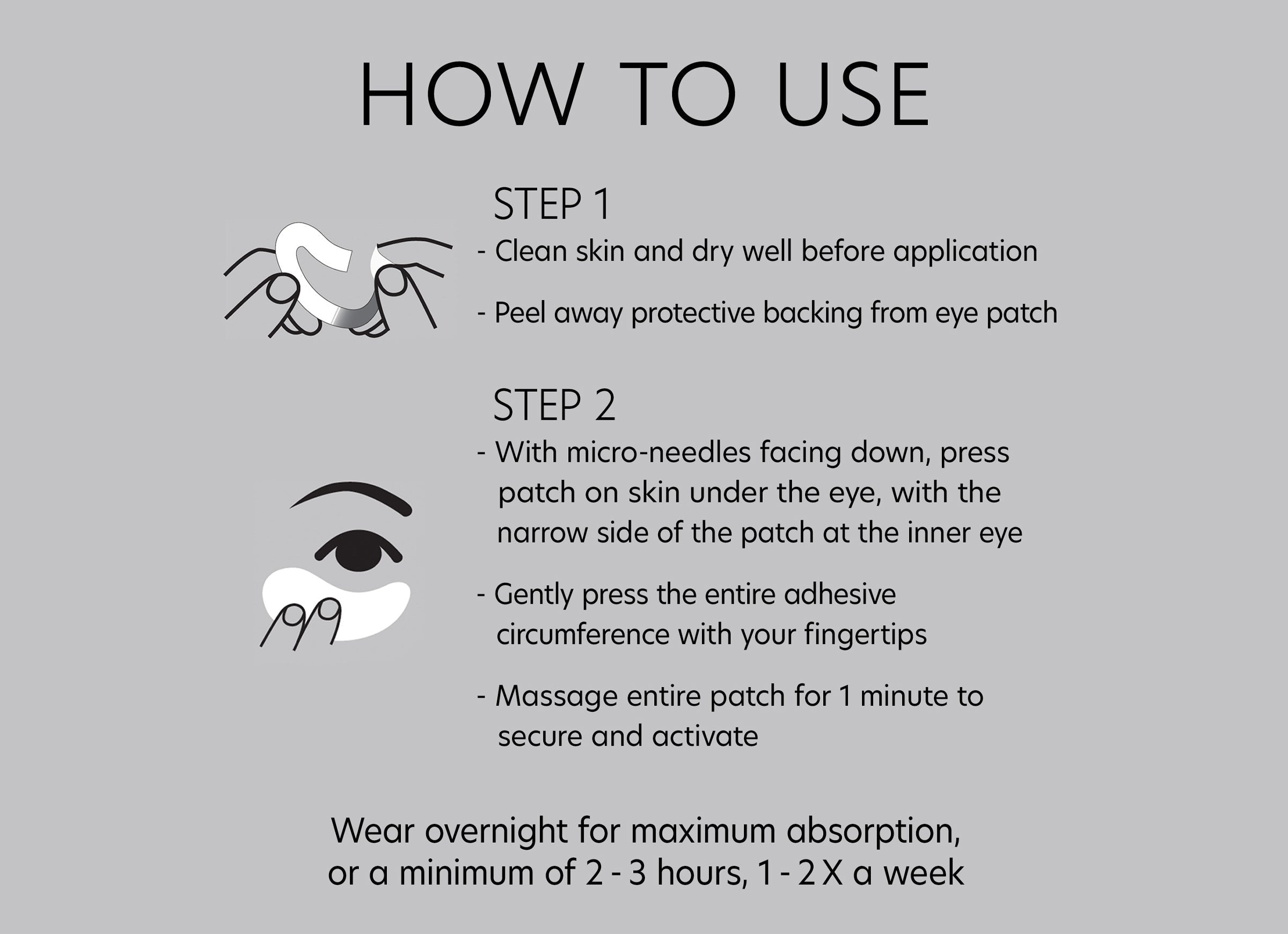 HOW TO USE

STEP 1

- Clean skin and dry well before application

- Peel away protective backing from eye patch

STEP 2

- With micro-needles facing down, press patch on skin under the eye, with the narrow side of the patch at the inner eye

- Gently press the entire adhesive circumference with your fingertips

- Massage entire patch for 1 minute to secure and activate

Wear overnight for maximum absorption, or a minimum of 2 - 3 hours, 1 - 2 X a week